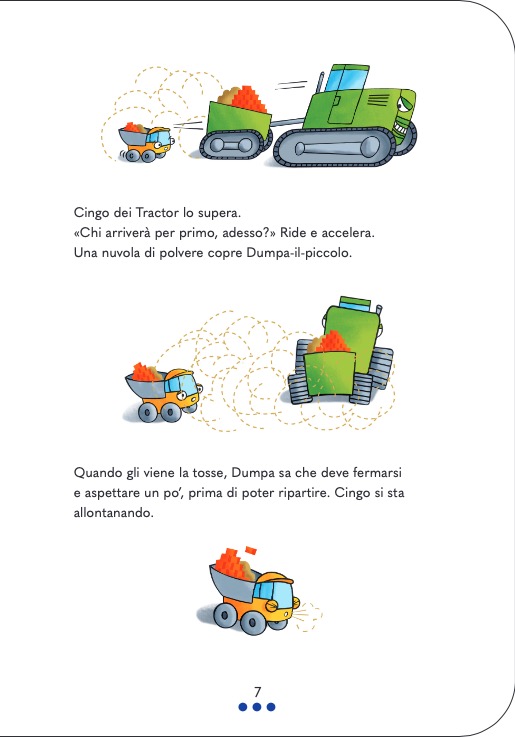 Cingo dei Tractor lo supera.
«Chi arriverà per primo, adesso?» Ride e accelera.
Una nuvola di polvere copre Dumpa-il-piccolo.

Quando gli viene la tosse, Dumpa sa che deve fermarsi e aspettare un po', prima di poter ripartire. Cingo si sta allontanando.

7